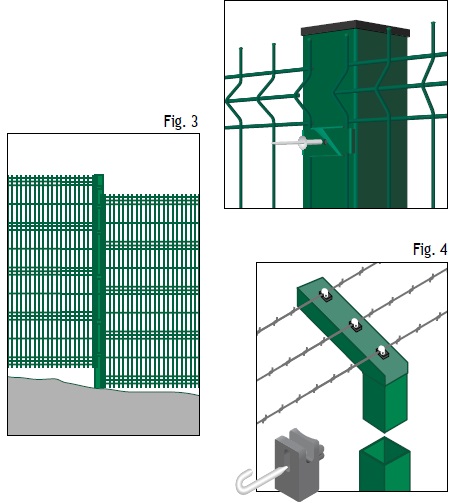 Fig. 3

Fig. 4